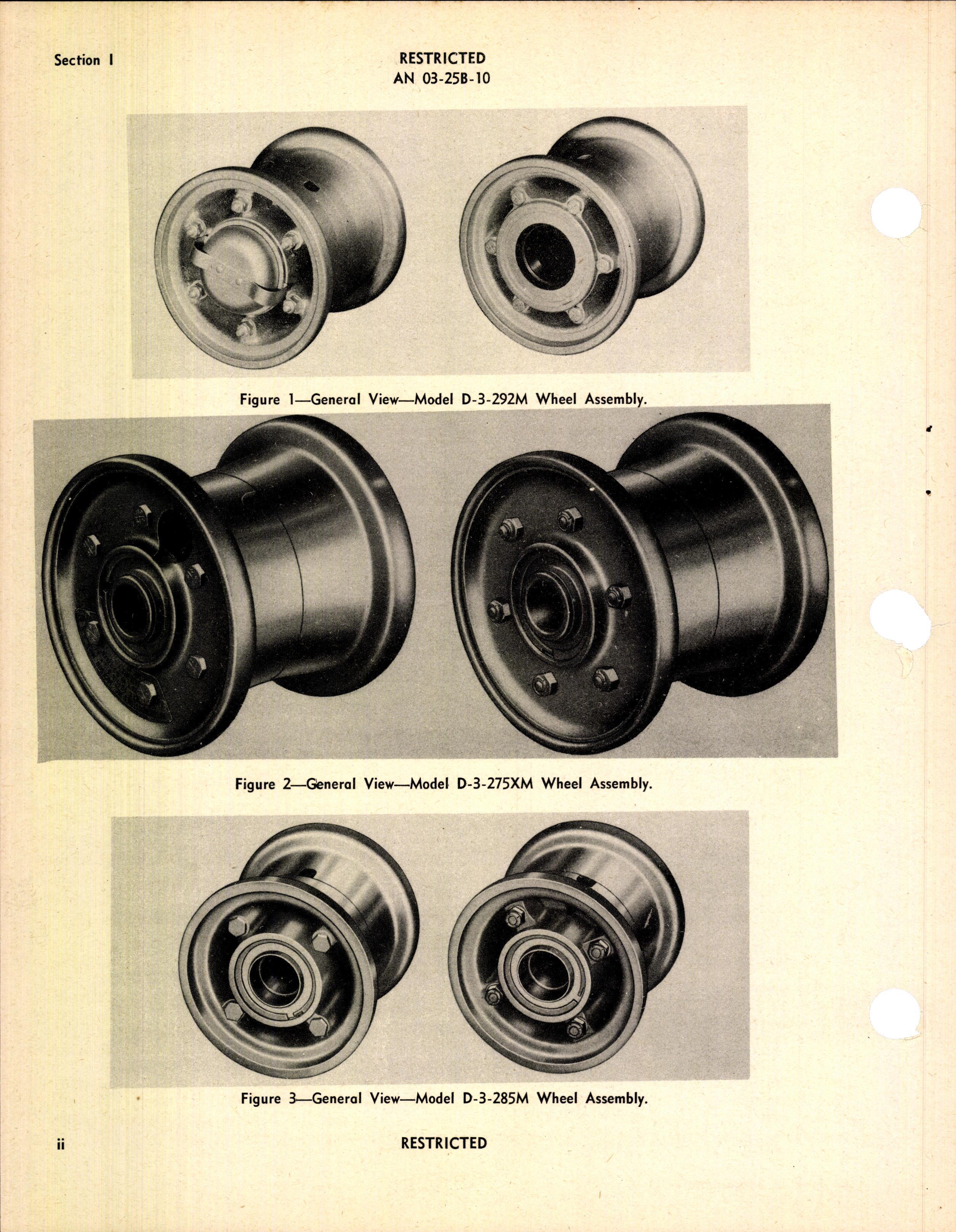 Section I

RESTRICTED
AN 03-25B-10

Figure 1—General View—Model D-3-292M Wheel Assembly.

Figure 2—General View—Model D-3-275XM Wheel Assembly.

Figure 3—General View—Model D-3-285M Wheel Assembly.

ii

RESTRICTED