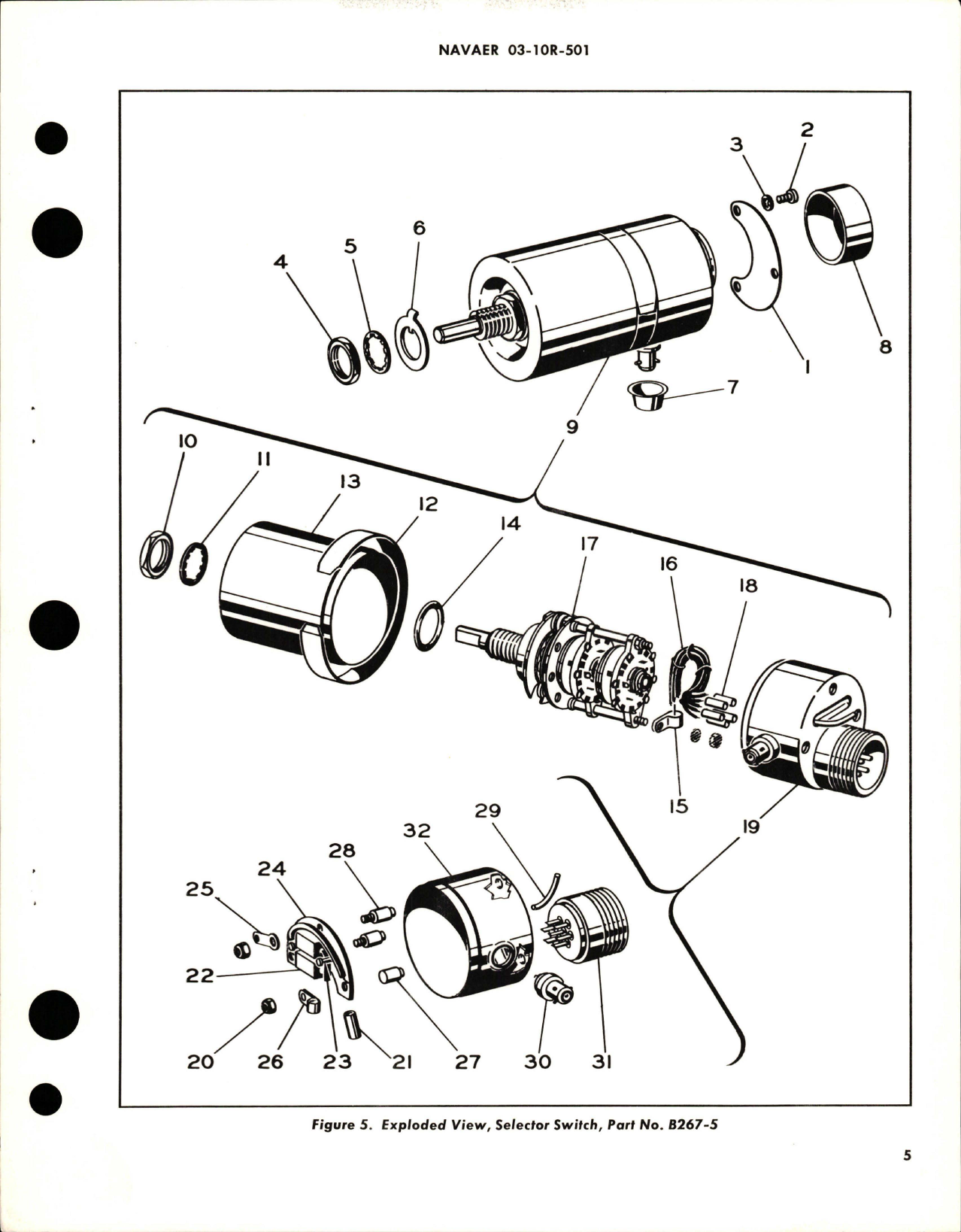 NAVAER 03-10R-501

3 2 4 5 6 8 1 7 9 10 11 13 12 14 17 16 18 15 19 29 32 28 24 25 22 20 26 23 21 27 30 31

Figure 5. Exploded View, Selector Switch, Part No. B267-5

5