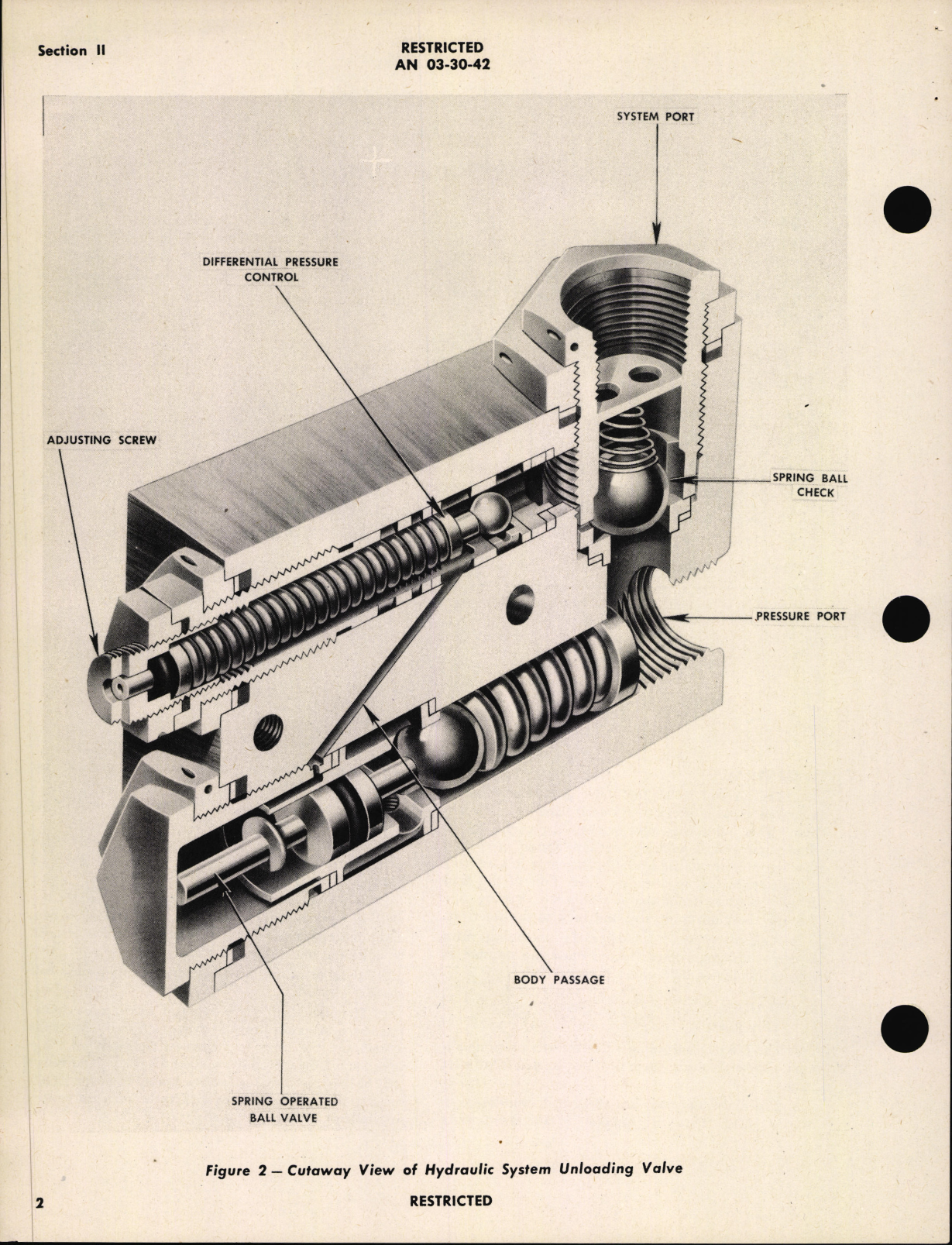 Section II

RESTRICTED
AN 03-30-42

SYSTEM PORT

DIFFERENTIAL PRESSURE CONTROL

ADJUSTING SCREW

SPRING BALL CHECK

PRESSURE PORT

BODY PASSAGE

SPRING OPERATED BALL VALVE

Figure 2 — Cutaway View of Hydraulic System Unloading Valve

2

RESTRICTED